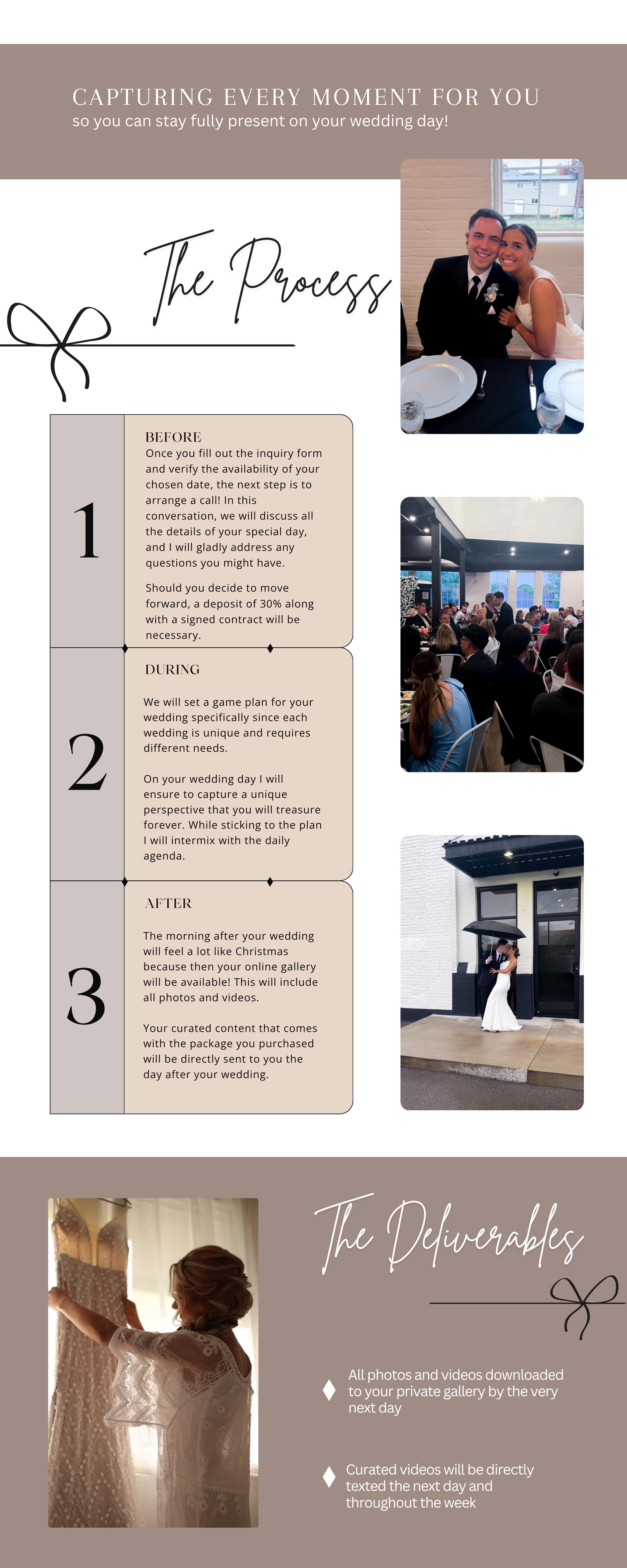 CAPTURING EVERY MOMENT FOR YOU
so you can stay fully present on your wedding day!

The Process

1

BEFORE
Once you fill out the inquiry form and verify the availability of your chosen date, the next step is to arrange a call! In this conversation, we will discuss all the details of your special day, and I will gladly address any questions you might have.

Should you decide to move forward, a deposit of 30% along with a signed contract will be necessary.

2

DURING

We will set a game plan for your wedding specifically since each wedding is unique and requires different needs.

On your wedding day I will ensure to capture a unique perspective that you will treasure forever. While sticking to the plan I will intermix with the daily agenda.

3

AFTER

The morning after your wedding will feel a lot like Christmas because then your online gallery will be available! This will include all photos and videos.

Your curated content that comes with the package you purchased will be directly sent to you the day after your wedding.

The Deliverables

All photos and videos downloaded to your private gallery by the very next day

Curated videos will be directly texted the next day and throughout the week